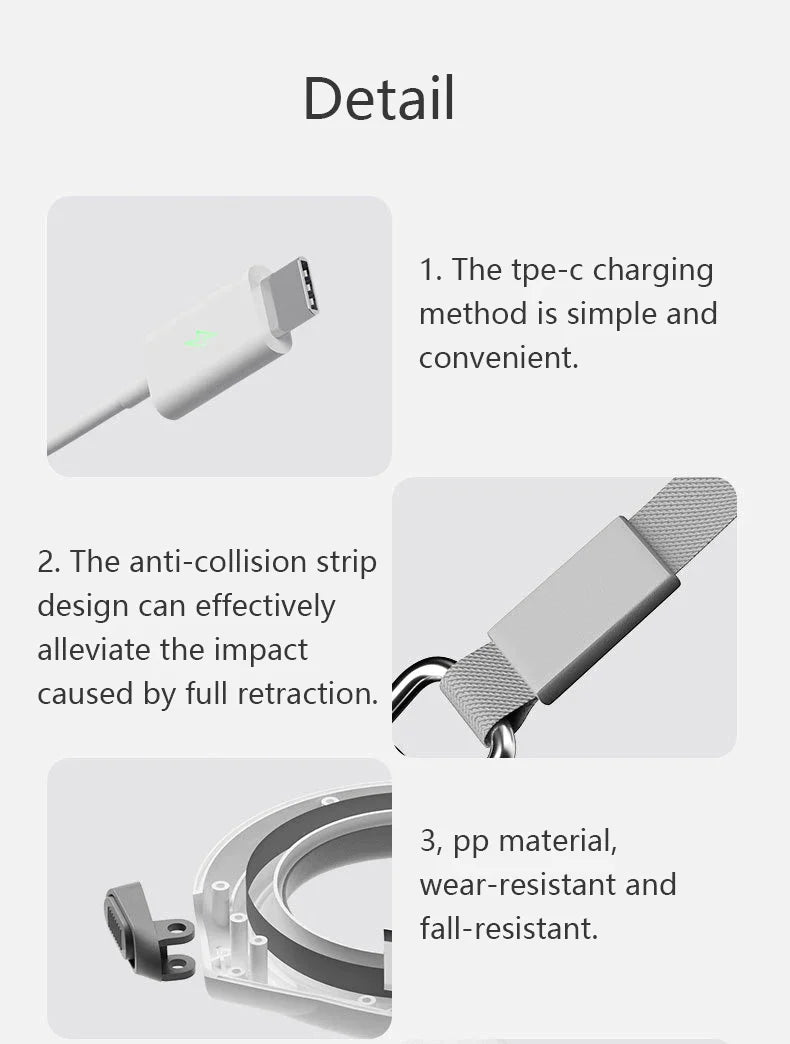 Detail

1. The tpe-c charging method is simple and convenient.

2. The anti-collision strip design can effectively alleviate the impact caused by full retraction.

3, pp material, wear-resistant and fall-resistant.