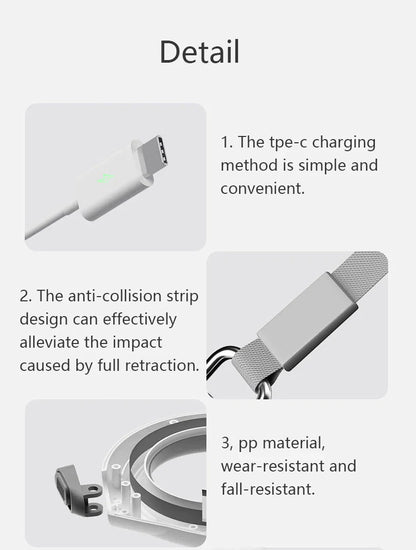 Detail

1. The tpe-c charging method is simple and convenient.

2. The anti-collision strip design can effectively alleviate the impact caused by full retraction.

3, pp material, wear-resistant and fall-resistant.