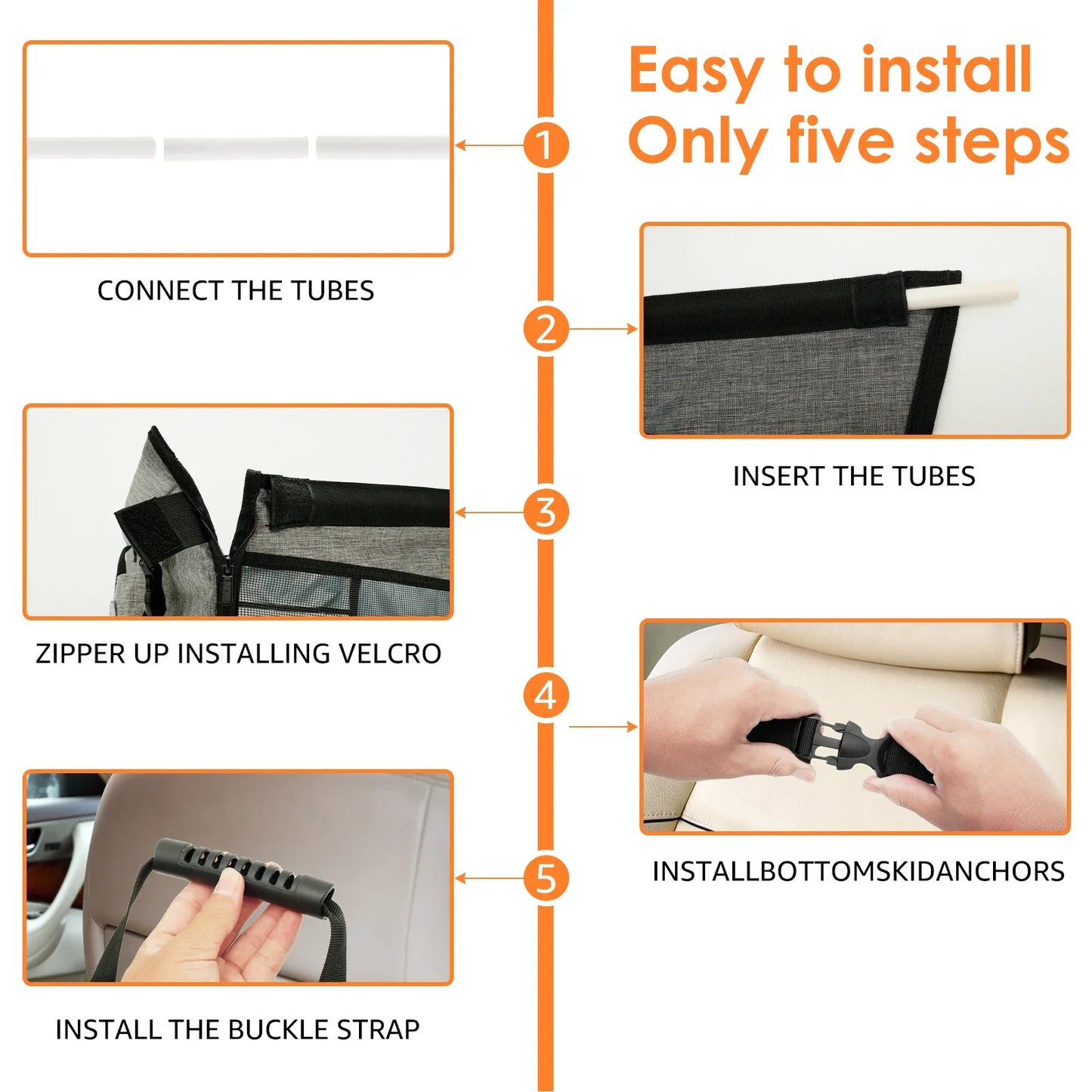 Easy to install
Only five steps

1

CONNECT THE TUBES

2

INSERT THE TUBES

3

ZIPPER UP INSTALLING VELCRO

4

INSTALLBOTTOMSKIDANCHORS

5

INSTALL THE BUCKLE STRAP