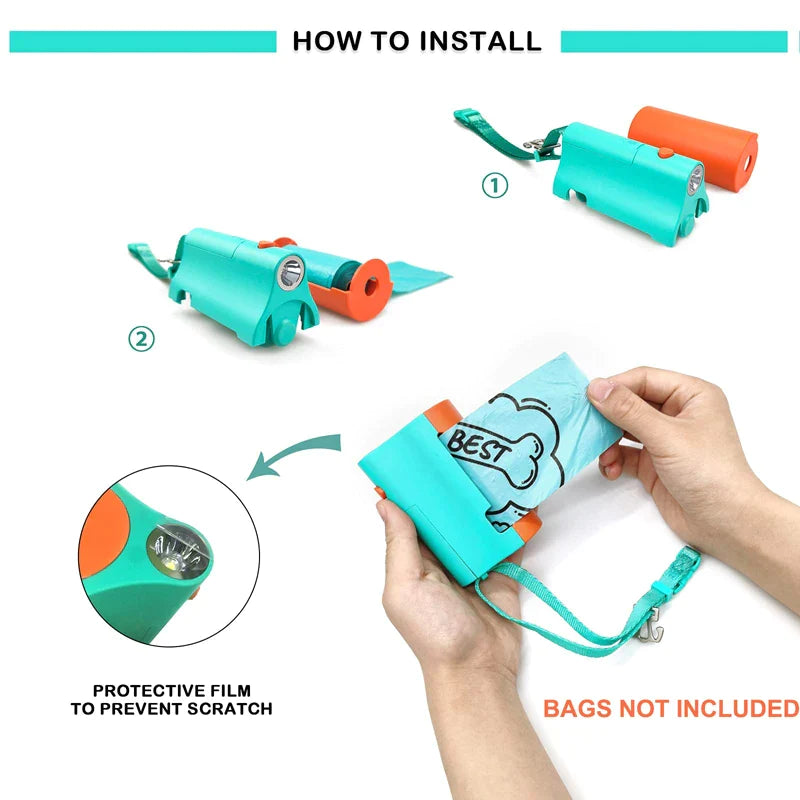 HOW TO INSTALL

①

②

BEST

PROTECTIVE FILM
TO PREVENT SCRATCH

BAGS NOT INCLUDED