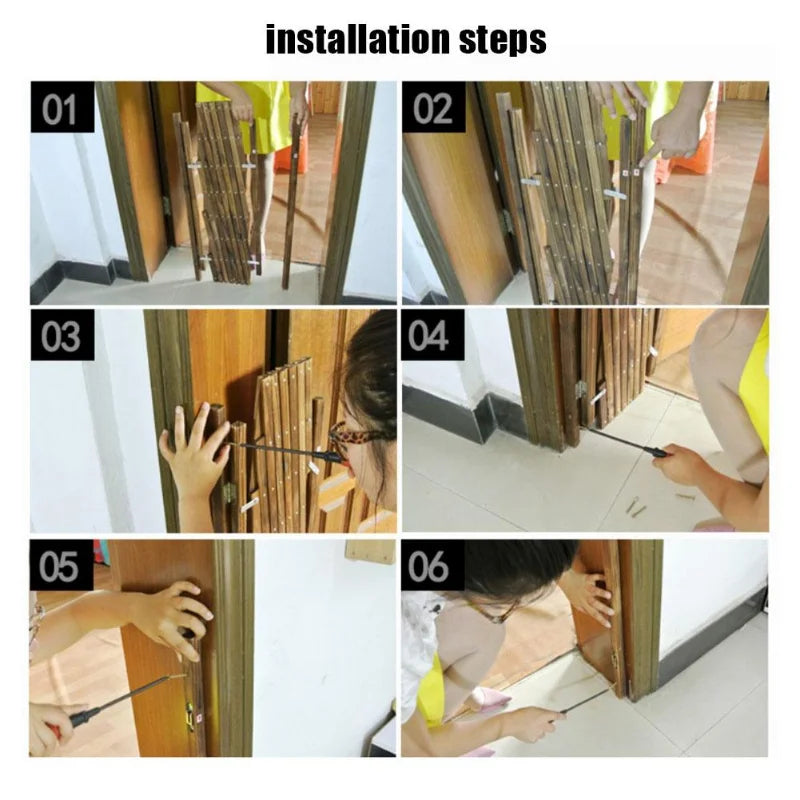 installation steps

01

02

03

04

05

06