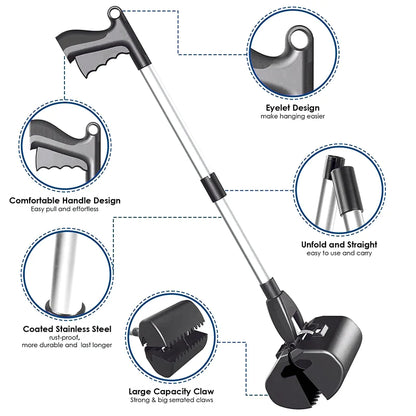 Eyelet Design
make hanging easier

Comfortable Handle Design
Easy pull and effortless

Unfold and Straight
easy to use and carry

Coated Stainless Steel
rust-proof,
more durable and last longer

Large Capacity Claw
Strong & big serrated claws