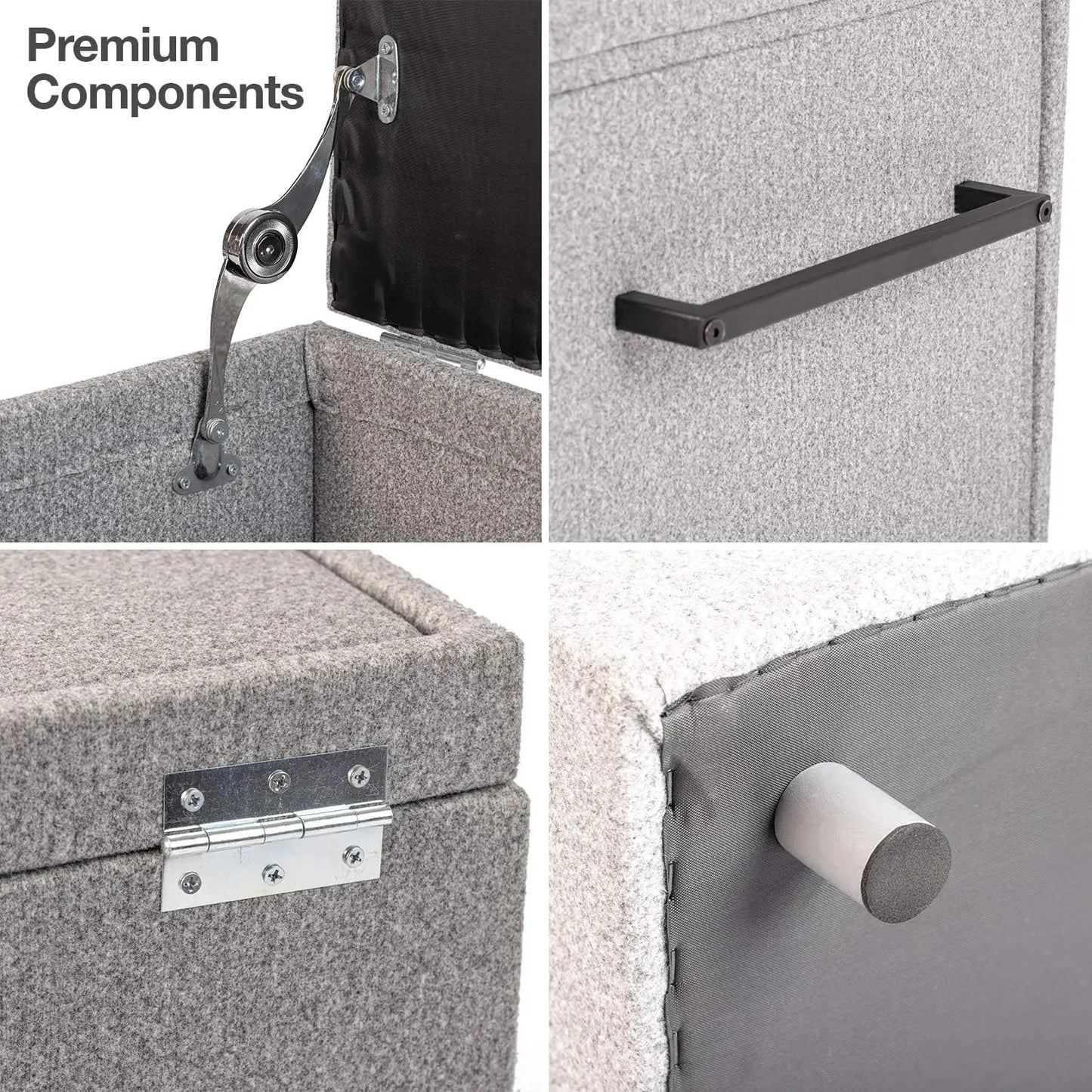 Premium Components