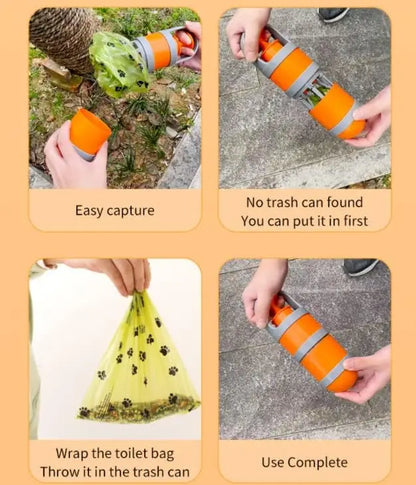 Easy capture

No trash can found
You can put it in first

Wrap the toilet bag
Throw it in the trash can

Use Complete