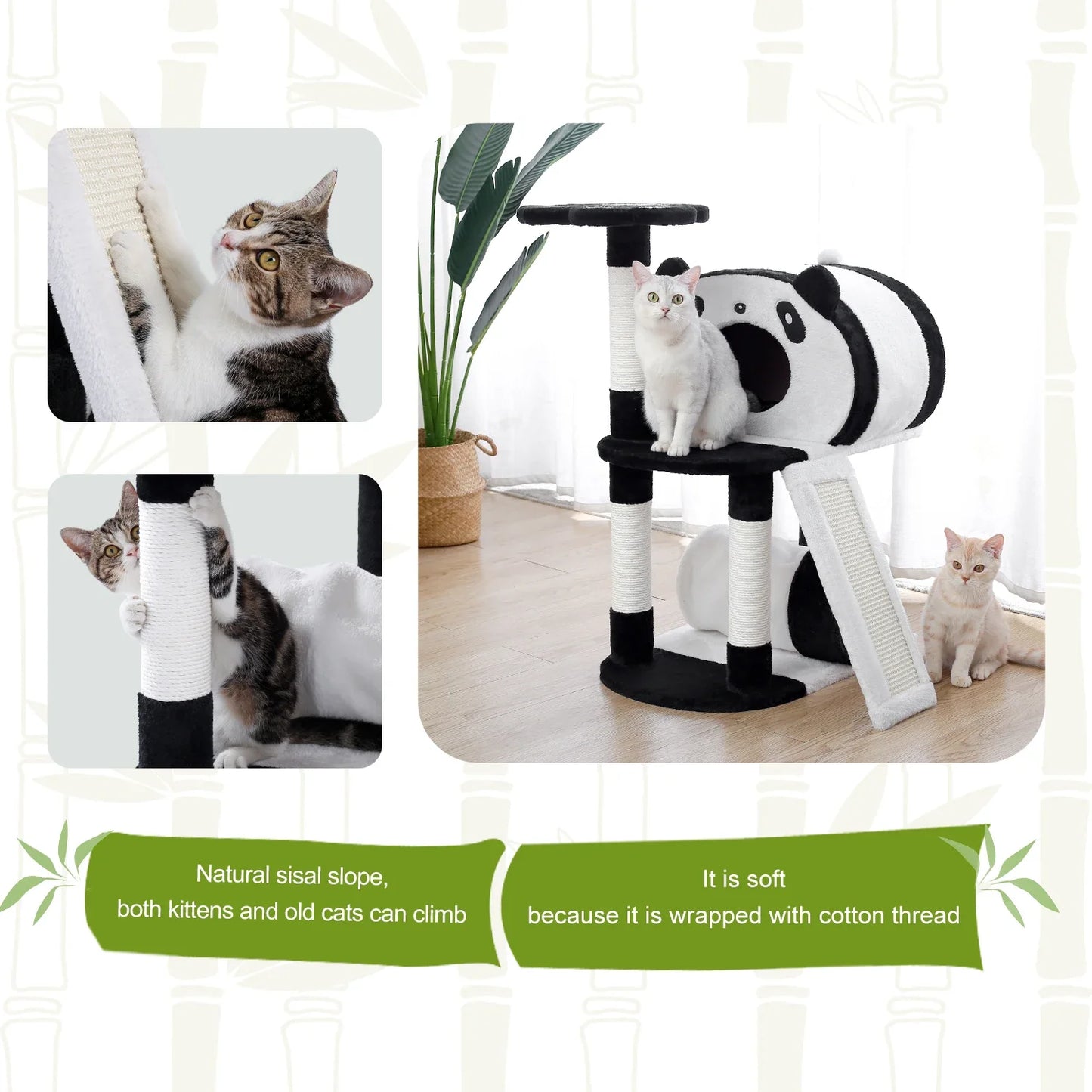 Natural sisal slope,
both kittens and old cats can climb

It is soft
because it is wrapped with cotton thread