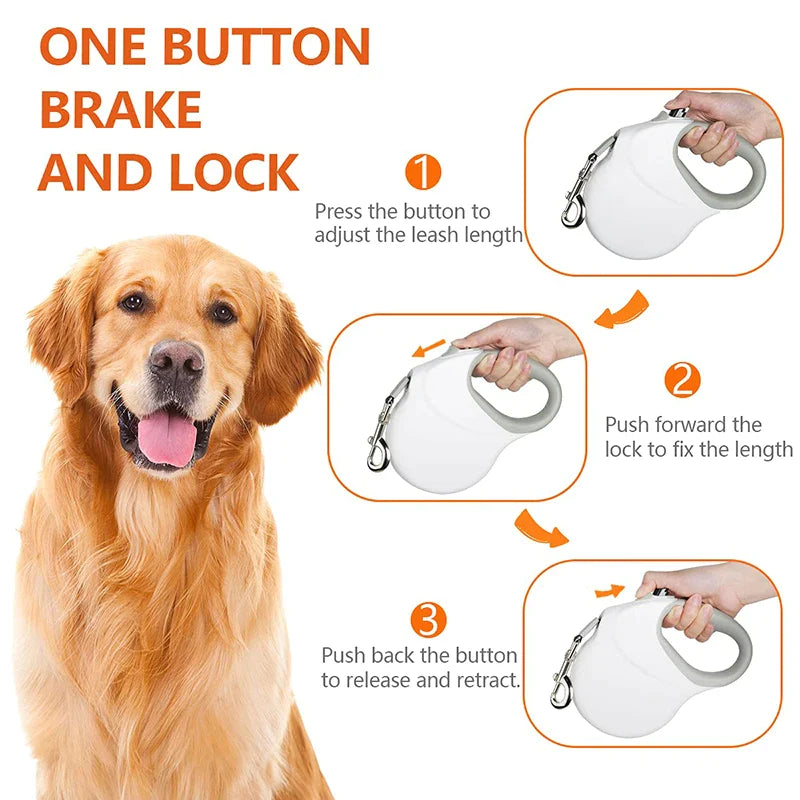 ONE BUTTON BRAKE AND LOCK

1
Press the button to adjust the leash length

2
Push forward the lock to fix the length

3
Push back the button to release and retract.