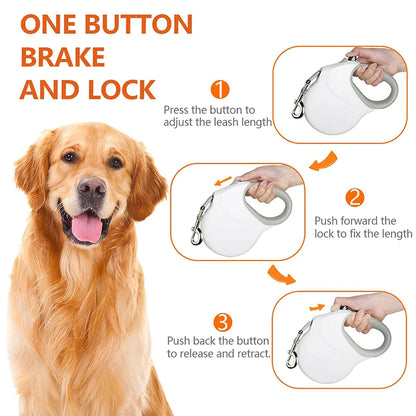 ONE BUTTON BRAKE AND LOCK

1
Press the button to adjust the leash length

2
Push forward the lock to fix the length

3
Push back the button to release and retract.