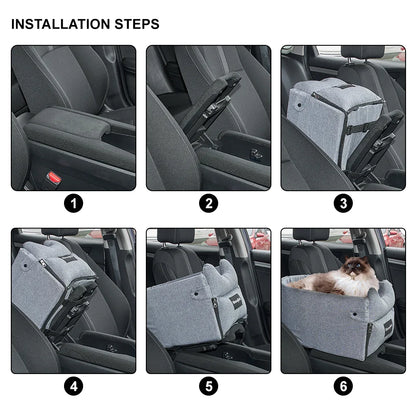 INSTALLATION STEPS

1

2

3

4

5

6