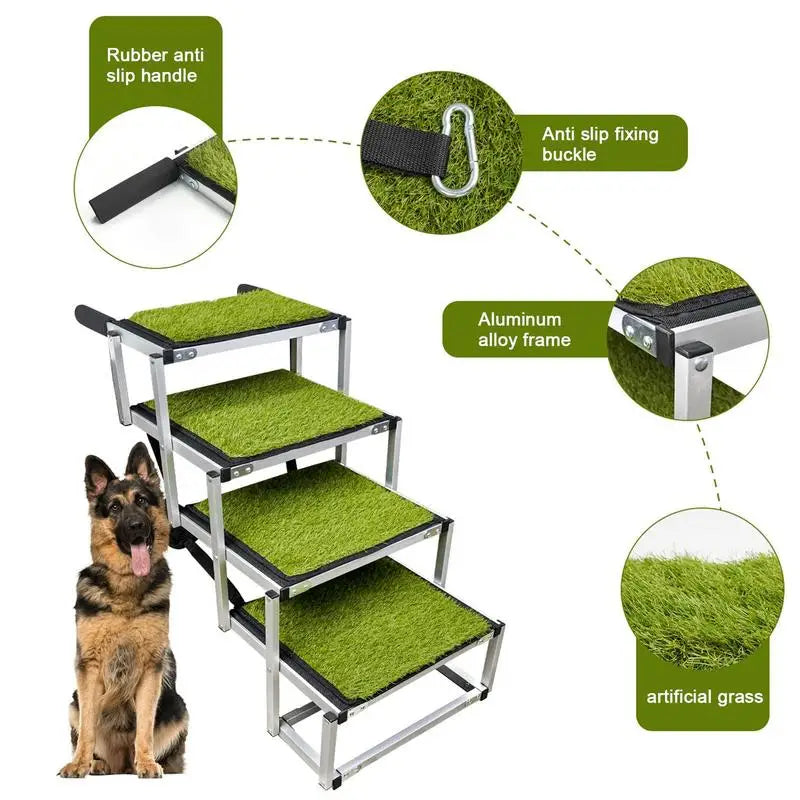 Rubber anti slip handle

Anti slip fixing buckle

Aluminum alloy frame

artificial grass