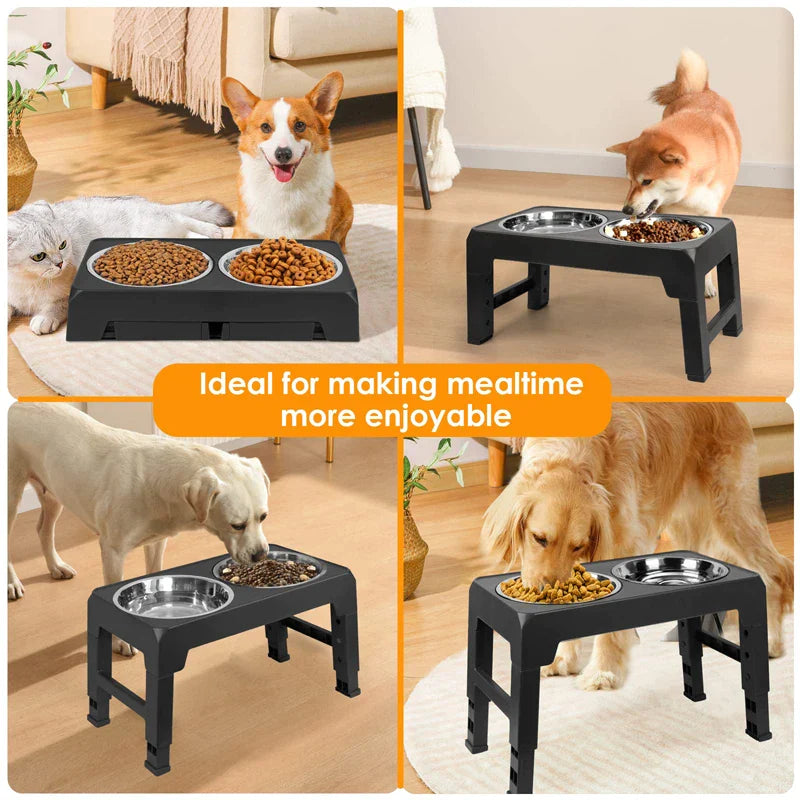 Ideal for making mealtime more enjoyable