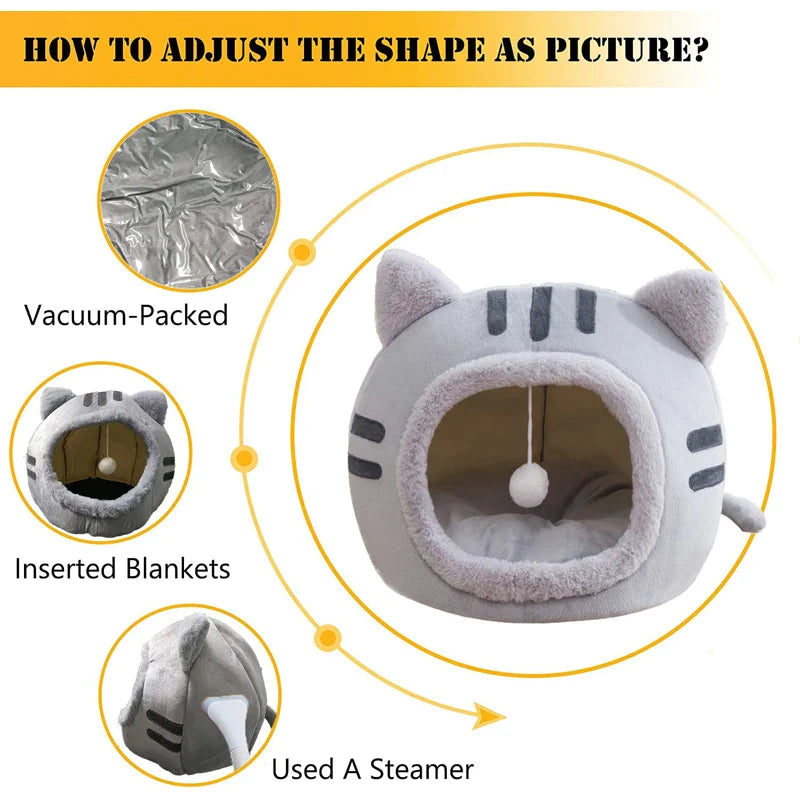 HOW TO ADJUST THE SHAPE AS PICTURE?

Vacuum-Packed

Inserted Blankets

Used A Steamer