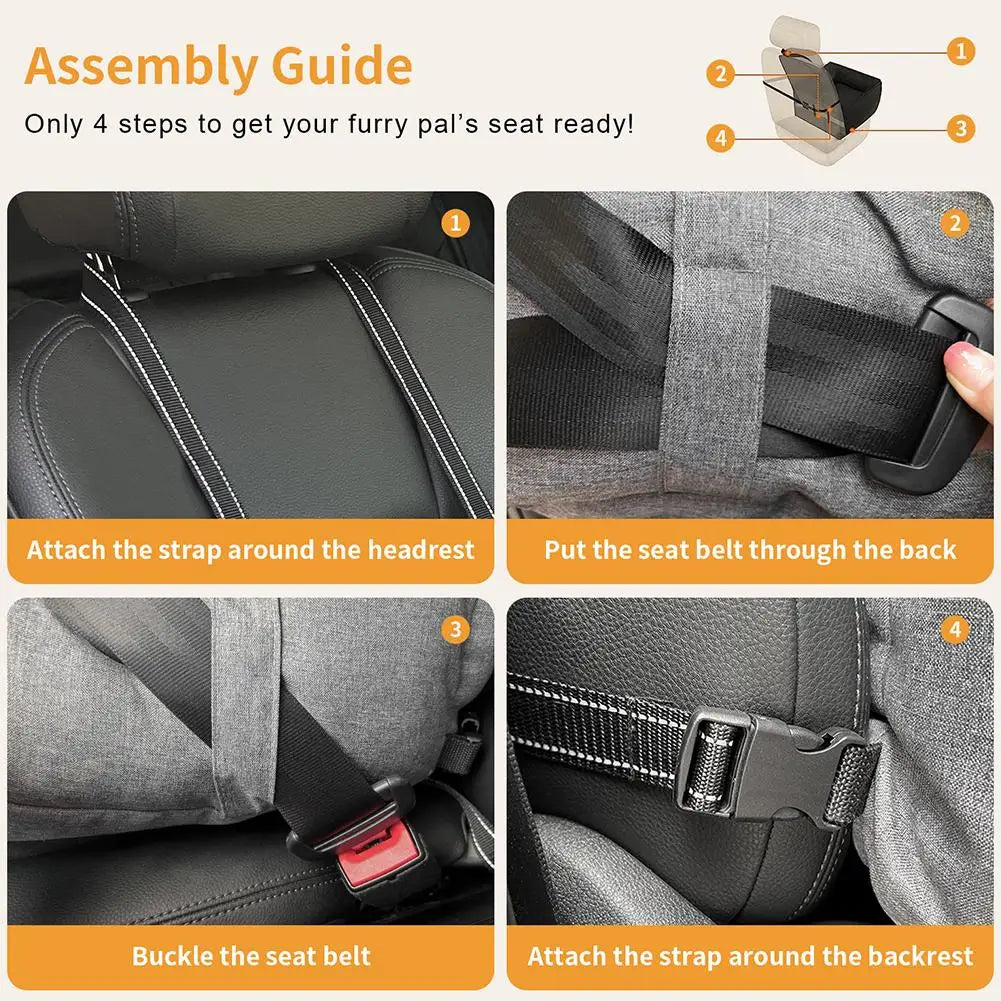 Assembly Guide

Only 4 steps to get your furry pal's seat ready!

1
2
3
4

1
Attach the strap around the headrest

2
Put the seat belt through the back

3
Buckle the seat belt

4
Attach the strap around the backrest