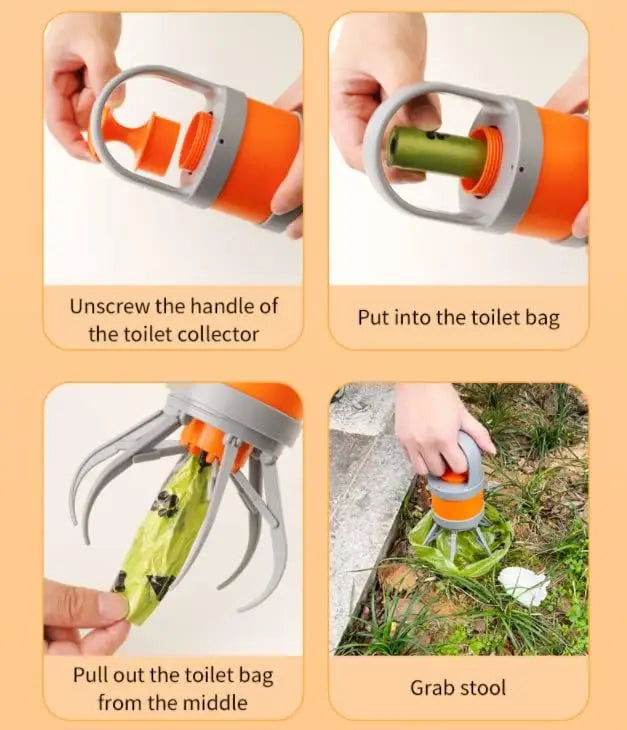 Unscrew the handle of the toilet collector

Put into the toilet bag

Pull out the toilet bag from the middle

Grab stool