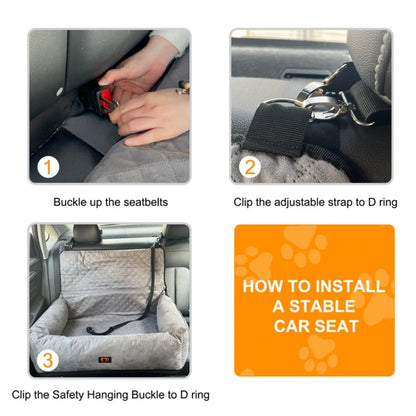 1

Buckle up the seatbelts

2

Clip the adjustable strap to D ring

3

Clip the Safety Hanging Buckle to D ring

HOW TO INSTALL A STABLE CAR SEAT