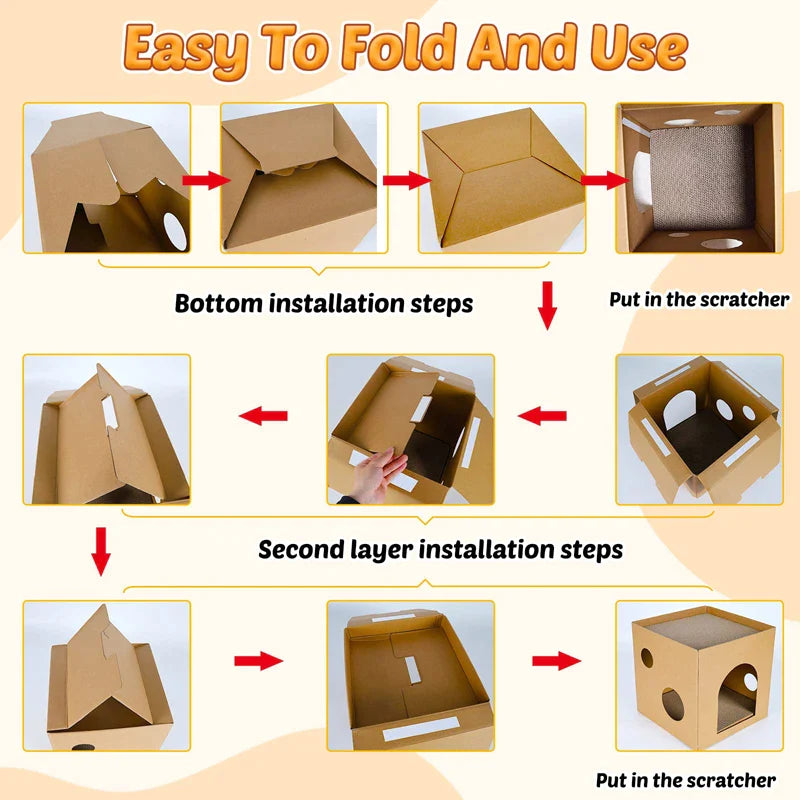 Easy To Fold And Use

Bottom installation steps

Put in the scratcher

Second layer installation steps

Put in the scratcher