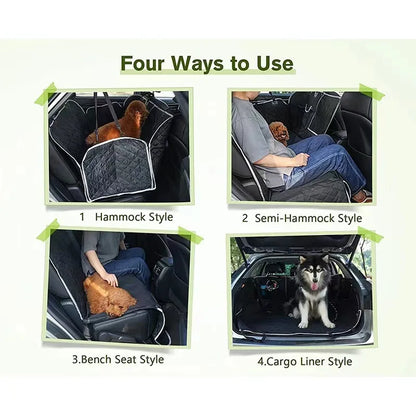 Four Ways to Use

1 Hammock Style

2 Semi-Hammock Style

3.Bench Seat Style

4.Cargo Liner Style