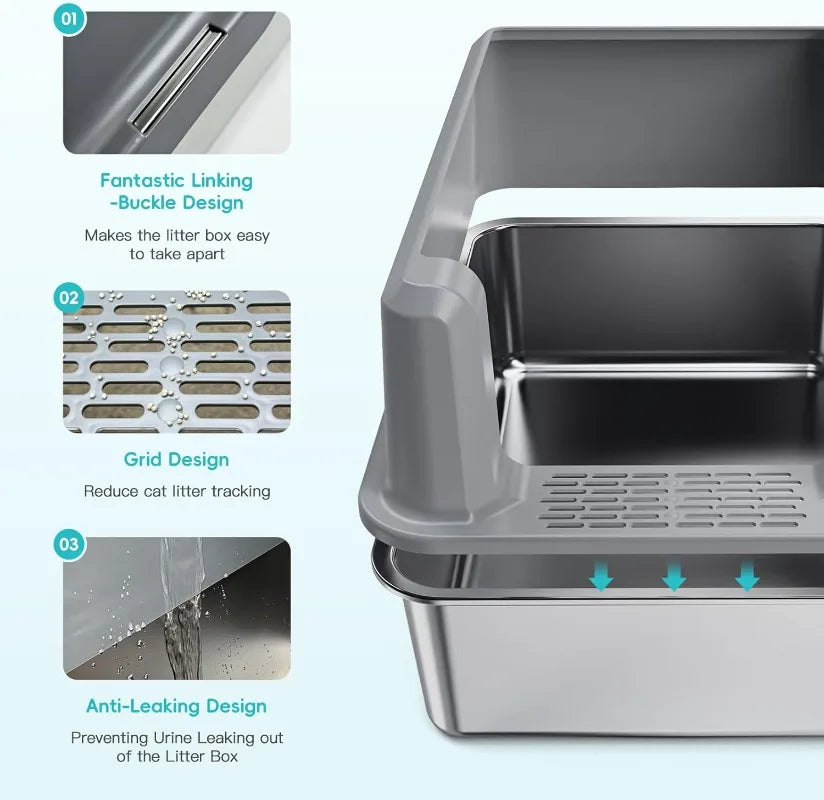 01

Fantastic Linking -Buckle Design

Makes the litter box easy to take apart

02

Grid Design

Reduce cat litter tracking

03

Anti-Leaking Design

Preventing Urine Leaking out of the Litter Box