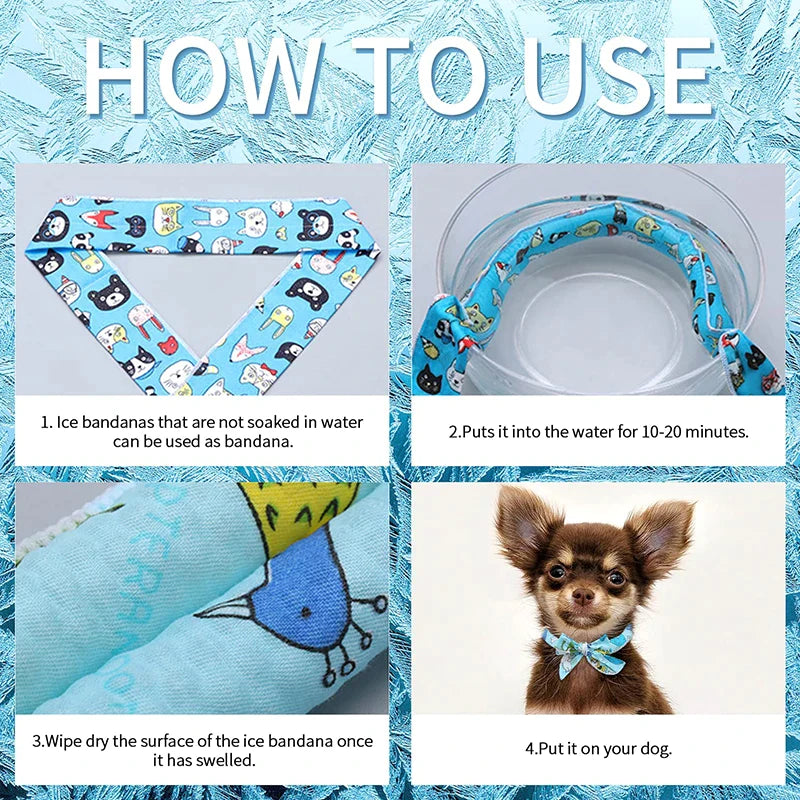 HOW TO USE

1. Ice bandanas that are not soaked in water can be used as bandana.

2.Puts it into the water for 10-20 minutes.

3.Wipe dry the surface of the ice bandana once it has swelled.

4.Put it on your dog.