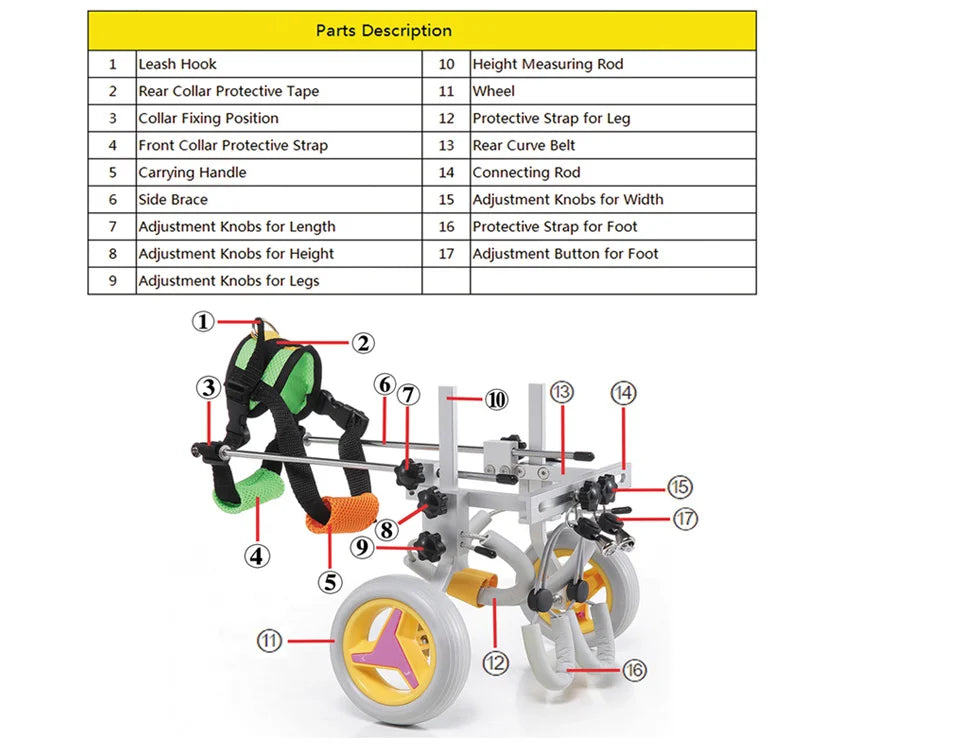 | Parts Description | | | |
|---|---|---|---|
| 1 | Leash Hook | 10 | Height Measuring Rod |
| 2 | Rear Collar Protective Tape | 11 | Wheel |
| 3 | Collar Fixing Position | 12 | Protective Strap for Leg |
| 4 | Front Collar Protective Strap | 13 | Rear Curve Belt |
| 5 | Carrying Handle | 14 | Connecting Rod |
| 6 | Side Brace | 15 | Adjustment Knobs for Width |
| 7 | Adjustment Knobs for Length | 16 | Protective Strap for Foot |
| 8 | Adjustment Knobs for Height | 17 | Adjustment Button for Foot |
| 9 | Adjustment Knobs for Legs | | |

1
2
3
6
7
10
13
14
15
17
8
9
4
5
11
12
16