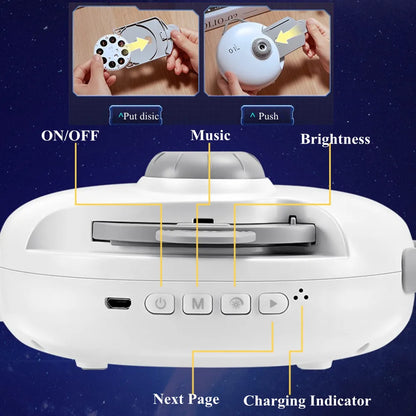 ^Put disic

^ Push

ON/OFF

Music

Brightness

M

Next Page

Charging Indicator