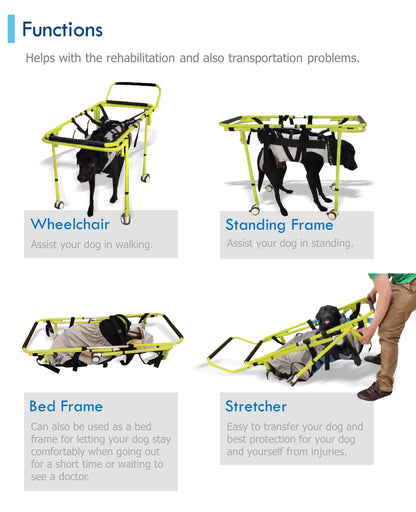 Functions

Helps with the rehabilitation and also transportation problems.

Wheelchair

Assist your dog in walking.

Standing Frame

Assist your dog in standing.

Bed Frame

Can also be used as a bed frame for letting your dog stay comfortably when going out for a short time or waiting to see a doctor.

Stretcher

Easy to transfer your dog and best protection for your dog and yourself from injuries.