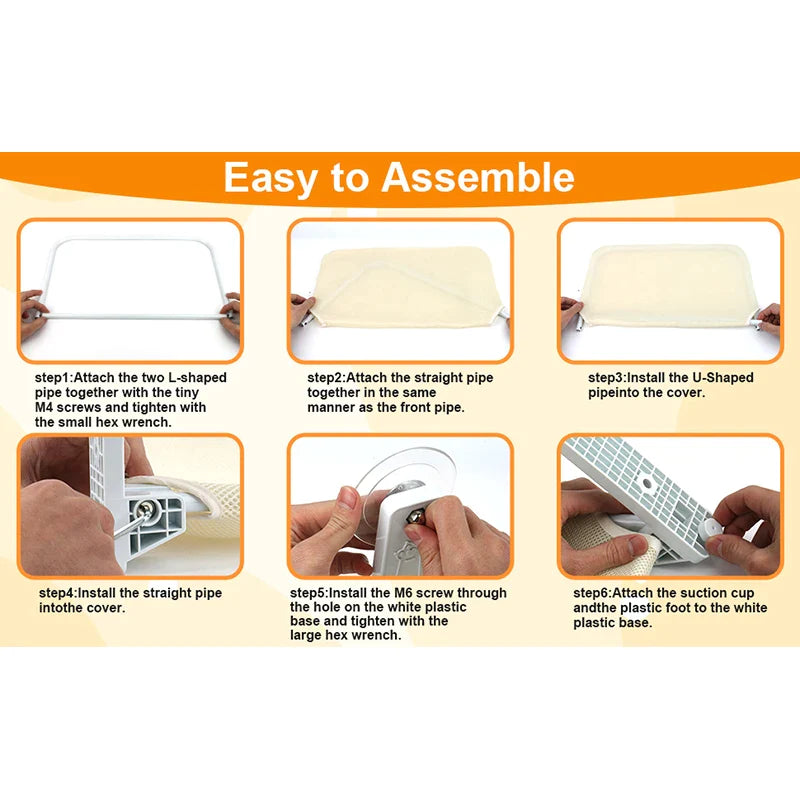 Easy to Assemble

step1:Attach the two L-shaped pipe together with the tiny M4 screws and tighten with the small hex wrench.

step2:Attach the straight pipe together in the same manner as the front pipe.

step3:Install the U-Shaped pipeinto the cover.

step4:Install the straight pipe intothe cover.

step5:Install the M6 screw through the hole on the white plastic base and tighten with the large hex wrench.

step6:Attach the suction cup andthe plastic foot to the white plastic base.