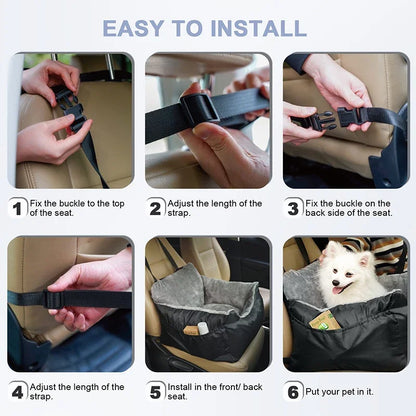 EASY TO INSTALL

1 Fix the buckle to the top of the seat.

2 Adjust the length of the strap.

3 Fix the buckle on the back side of the seat.

4 Adjust the length of the strap.

5 Install in the front/ back seat.

6 Put your pet in it.