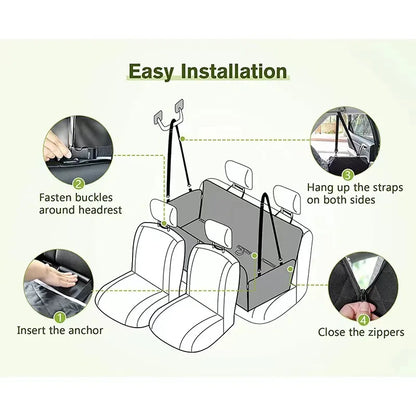 Easy Installation

2
Fasten buckles around headrest

3
Hang up the straps on both sides

1
Insert the anchor

4
Close the zippers