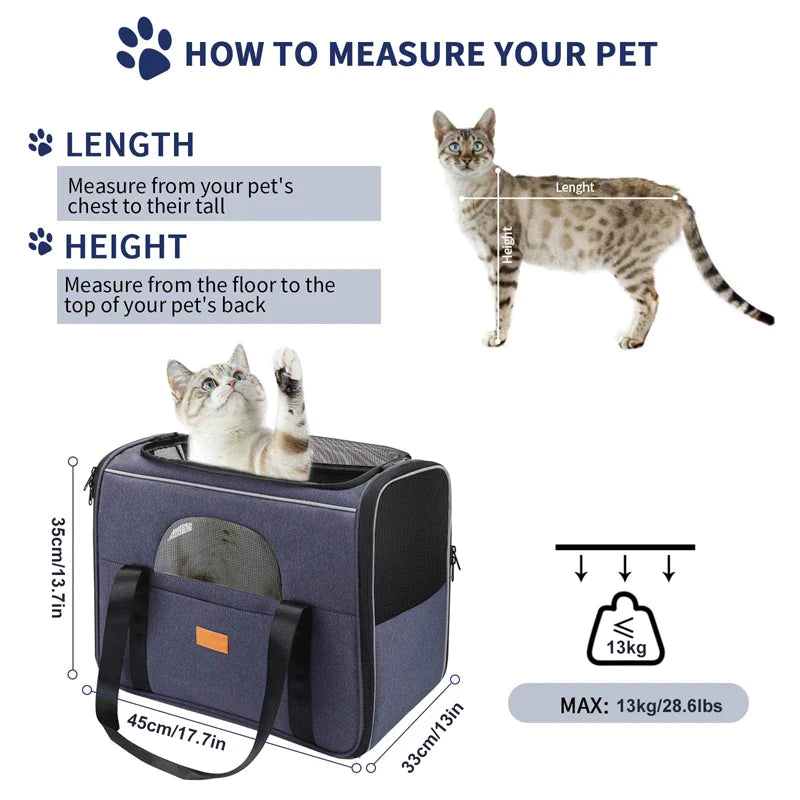 HOW TO MEASURE YOUR PET

LENGTH

Measure from your pet's chest to their tall

HEIGHT

Measure from the floor to the top of your pet's back

Lenght

Height

35cm/13.7in

45cm/17.7in

33cm/13in

$\leqslant$ 13kg

MAX: 13kg/28.6lbs