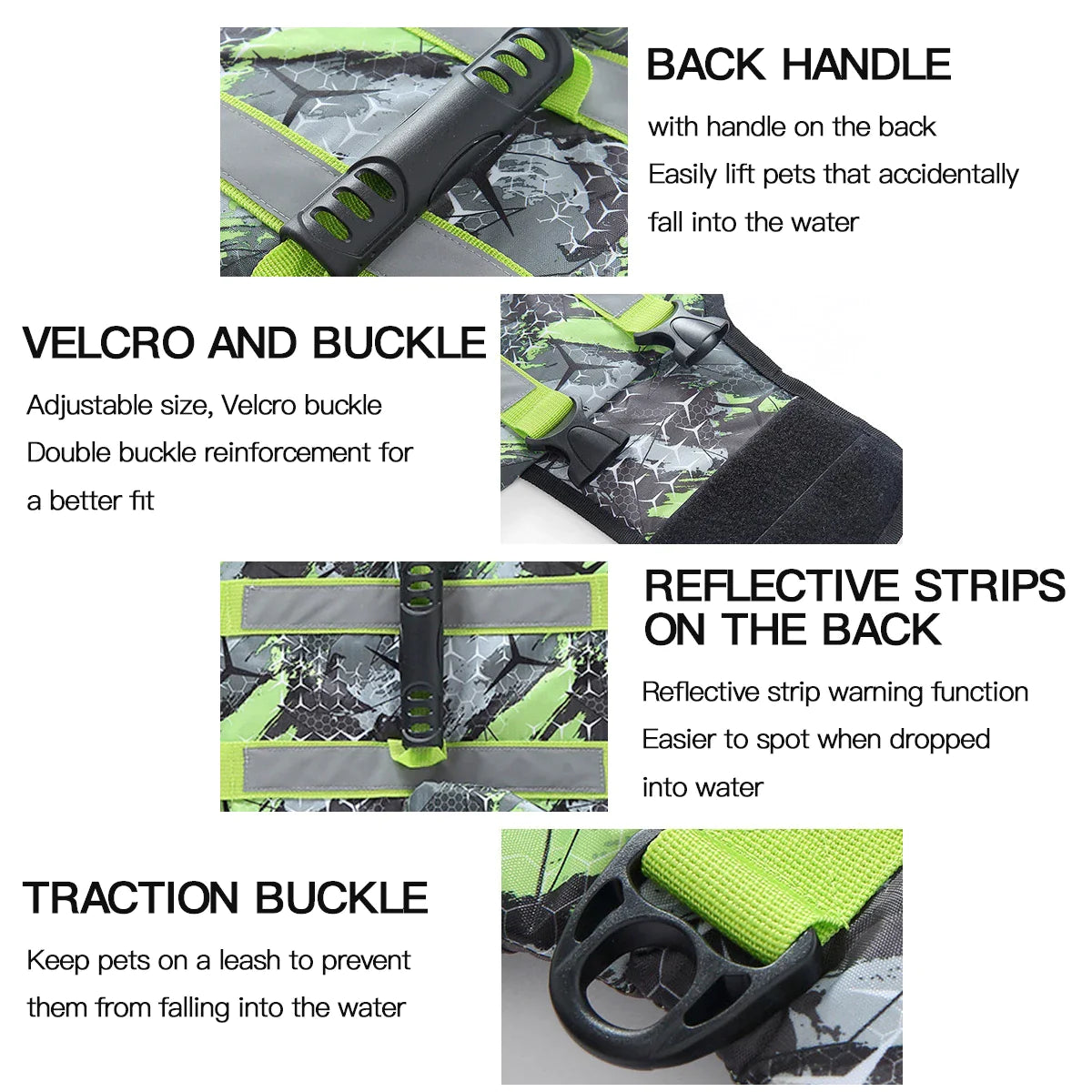 BACK HANDLE

with handle on the back
Easily lift pets that accidentally
fall into the water

VELCRO AND BUCKLE

Adjustable size, Velcro buckle
Double buckle reinforcement for
a better fit

REFLECTIVE STRIPS ON THE BACK

Reflective strip warning function
Easier to spot when dropped
into water

TRACTION BUCKLE

Keep pets on a leash to prevent
them from falling into the water