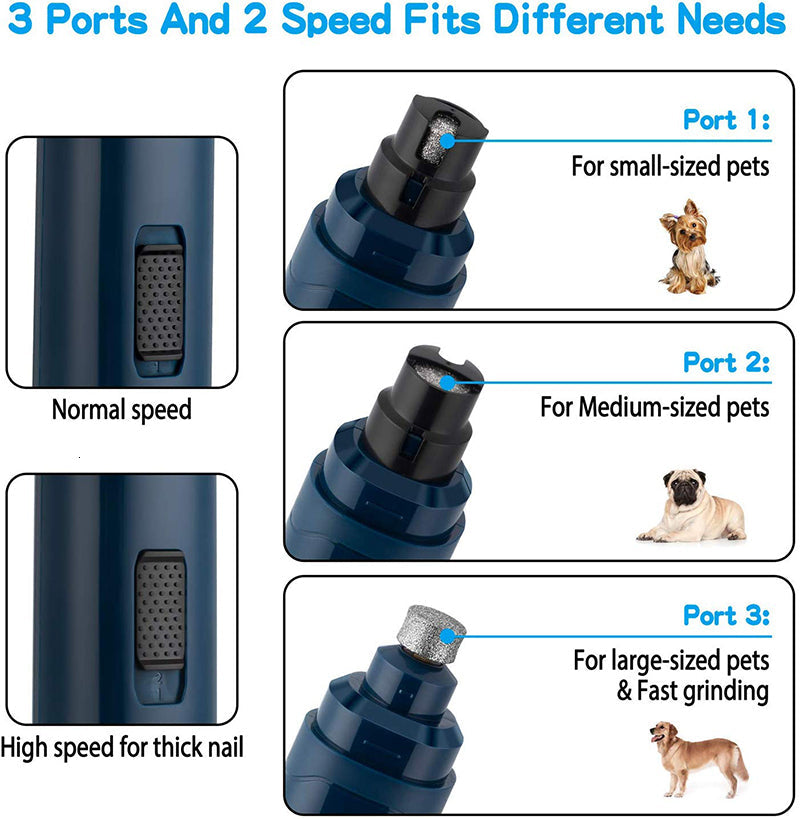 3 Ports And 2 Speed Fits Different Needs

Normal speed

High speed for thick nail

Port 1:
For small-sized pets

Port 2:
For Medium-sized pets

Port 3:
For large-sized pets
& Fast grinding