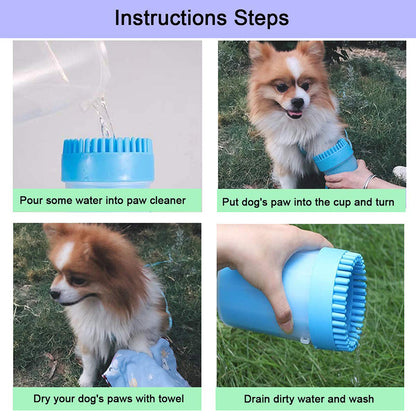 Instructions Steps

Pour some water into paw cleaner

Put dog's paw into the cup and turn

Dry your dog's paws with towel

Drain dirty water and wash