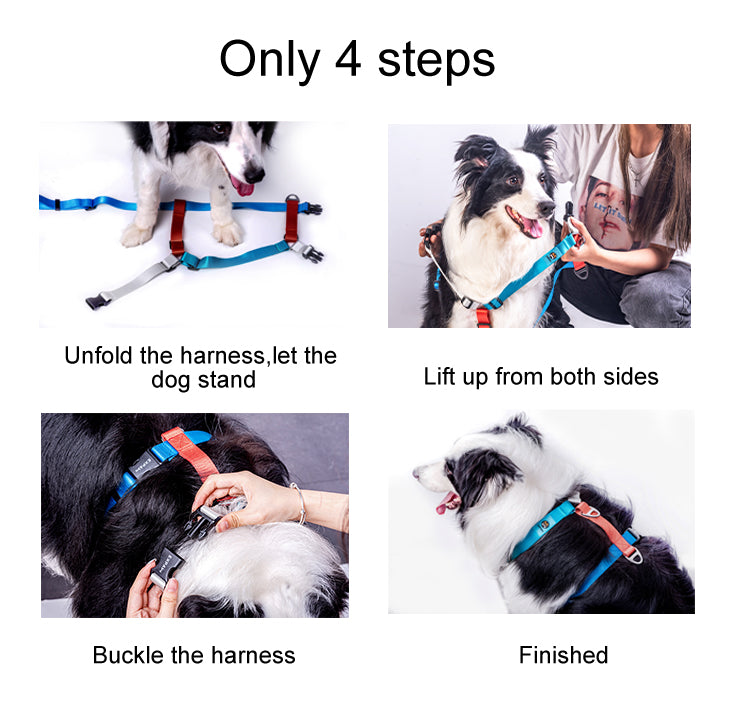 Only 4 steps

Unfold the harness,let the dog stand

Lift up from both sides

Buckle the harness

Finished