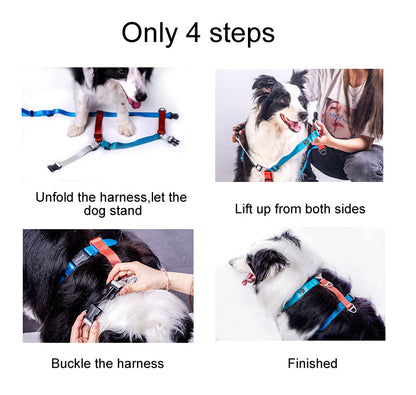 Only 4 steps

Unfold the harness,let the dog stand

Lift up from both sides

Buckle the harness

Finished