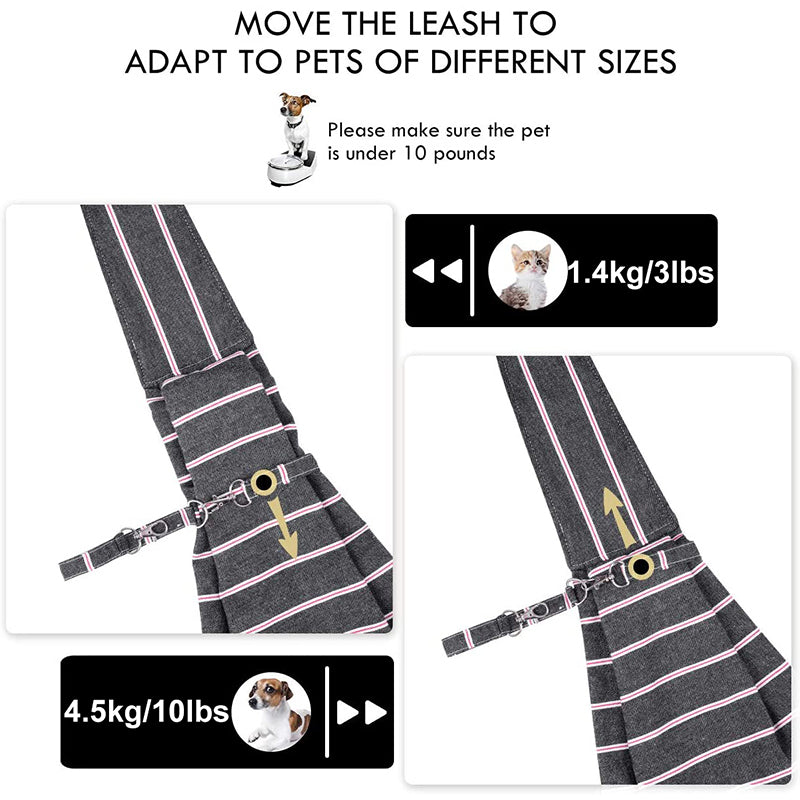 MOVE THE LEASH TO ADAPT TO PETS OF DIFFERENT SIZES

Please make sure the pet is under 10 pounds

1.4kg/3lbs

4.5kg/10lbs