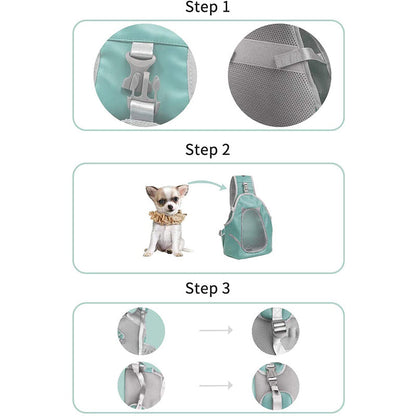 Step 1

Step 2

Step 3