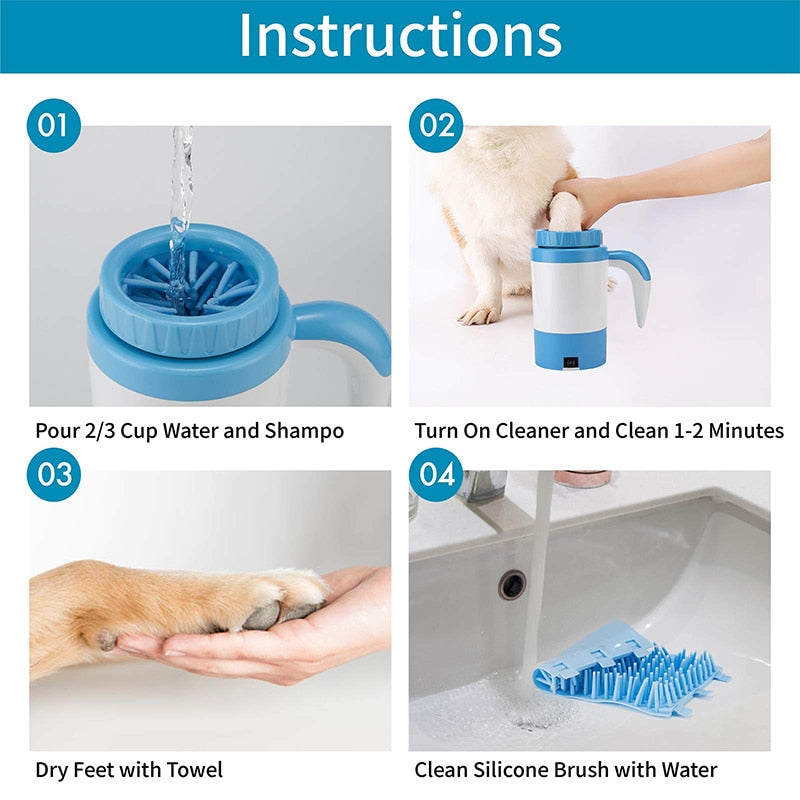 Instructions

01

Pour 2/3 Cup Water and Shampo

02

Turn On Cleaner and Clean 1-2 Minutes

03

Dry Feet with Towel

04

Clean Silicone Brush with Water