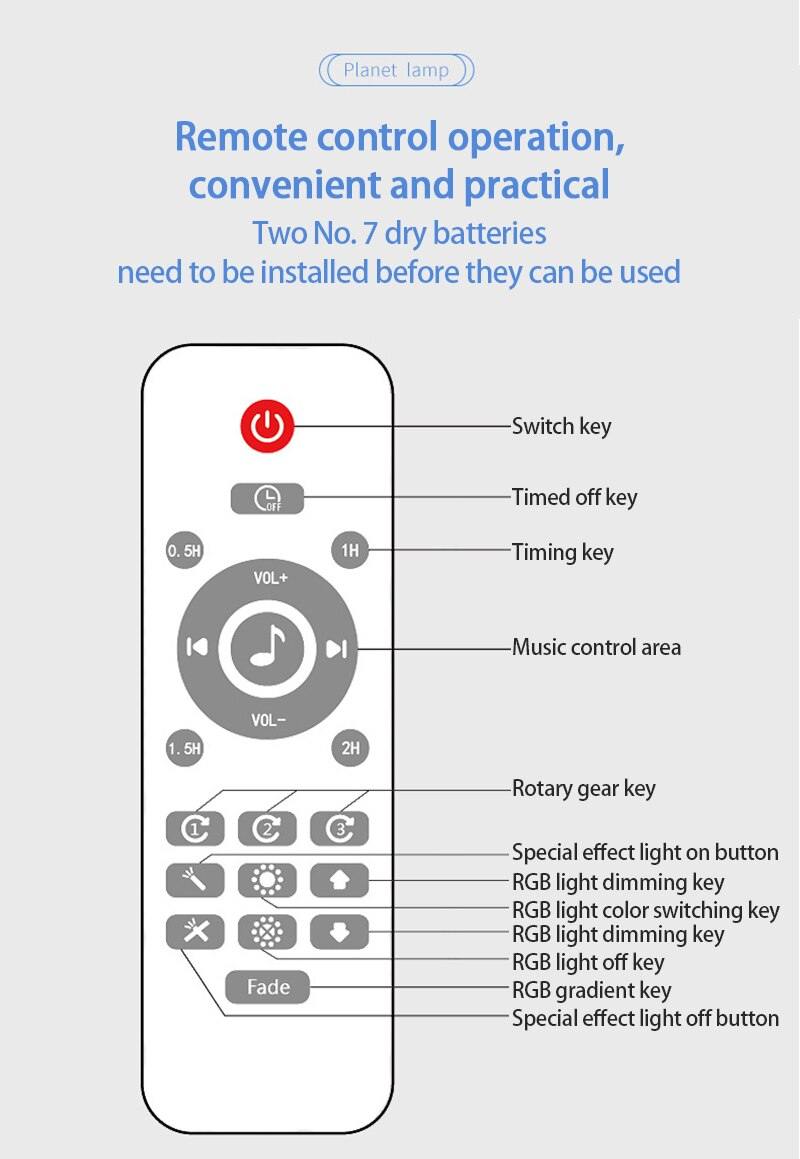 Planet lamp

Remote control operation, convenient and practical

Two No. 7 dry batteries need to be installed before they can be used

OFF

0.5H

1H

VOL+

VOL-

1.5H

2H

1

2

3

Fade

Switch key

Timed off key

Timing key

Music control area

Rotary gear key

Special effect light on button

RGB light dimming key

RGB light color switching key

RGB light dimming key

RGB light off key

RGB gradient key

Special effect light off button