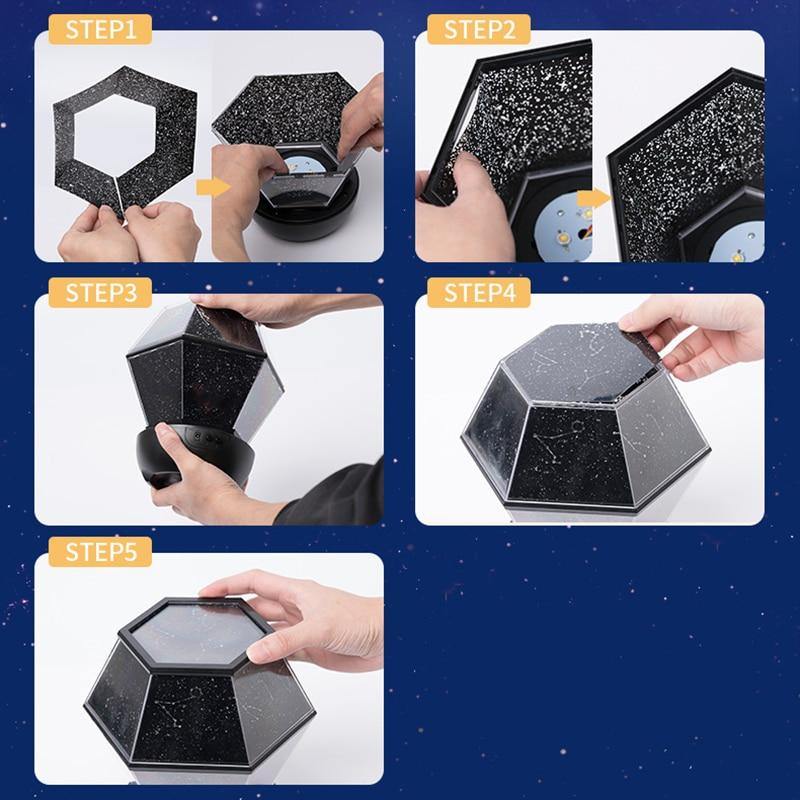 STEP1

STEP2

STEP3

STEP4

STEP5