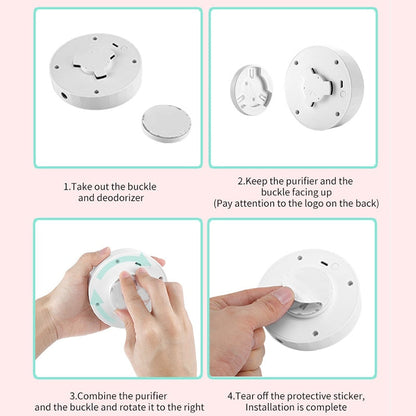 1.Take out the buckle and deodorizer

2.Keep the purifier and the buckle facing up (Pay attention to the logo on the back)

3.Combine the purifier and the buckle and rotate it to the right

4.Tear off the protective sticker, Installation is complete