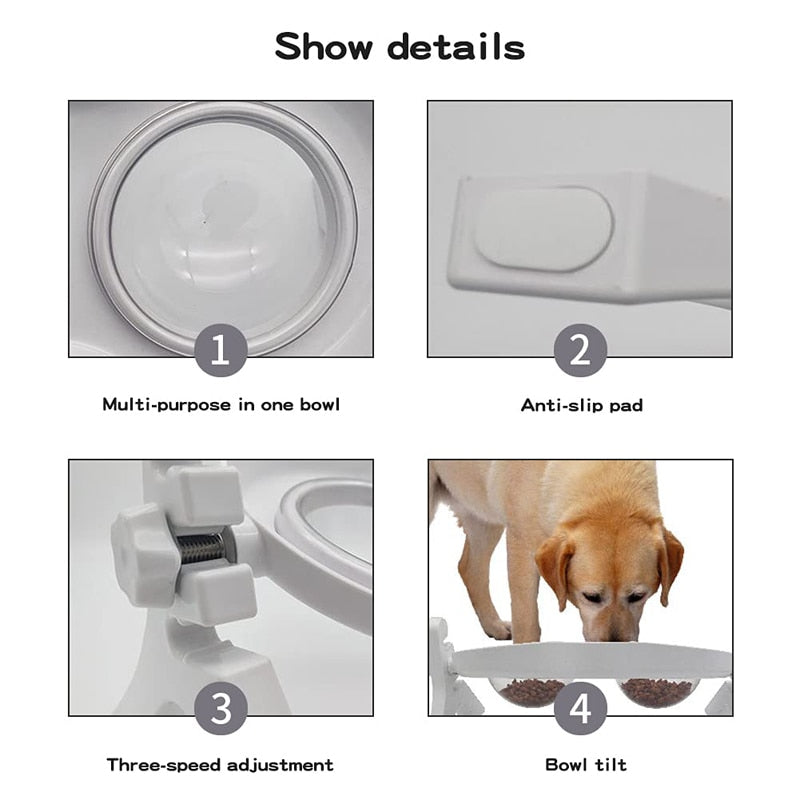 Show details

1

Multi-purpose in one bowl

2

Anti-slip pad

3

Three-speed adjustment

4

Bowl tilt