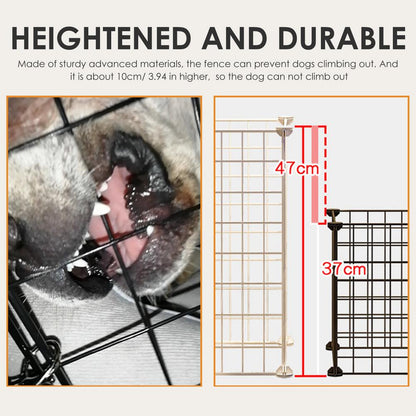 HEIGHTENED AND DURABLE

Made of sturdy advanced materials, the fence can prevent dogs climbing out. And it is about 10cm/ 3.94 in higher, so the dog can not climb out

47cm

37cm