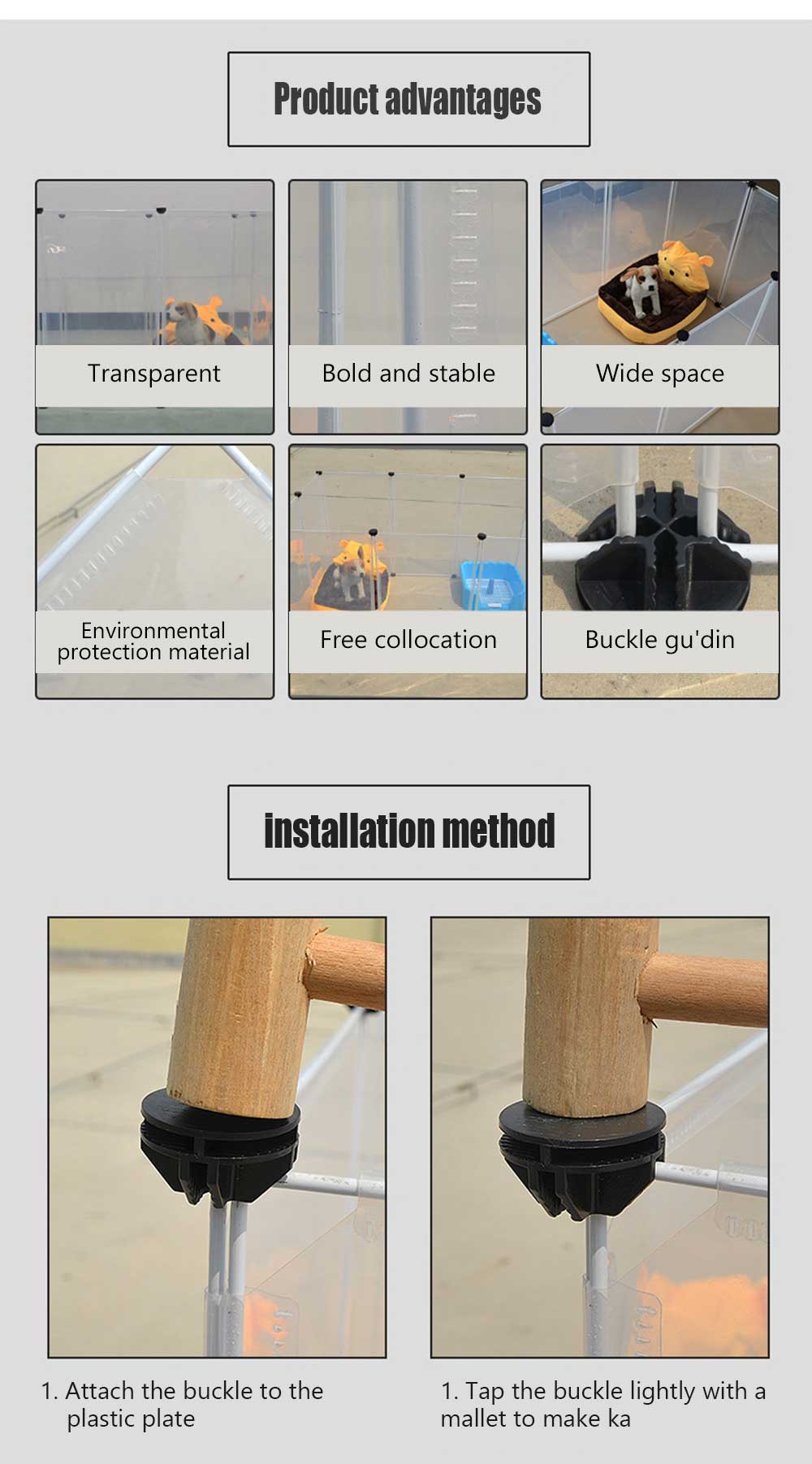 Product advantages

Transparent

Bold and stable

Wide space

Environmental protection material

Free collocation

Buckle gu'din

installation method

1. Attach the buckle to the plastic plate

1. Tap the buckle lightly with a mallet to make ka