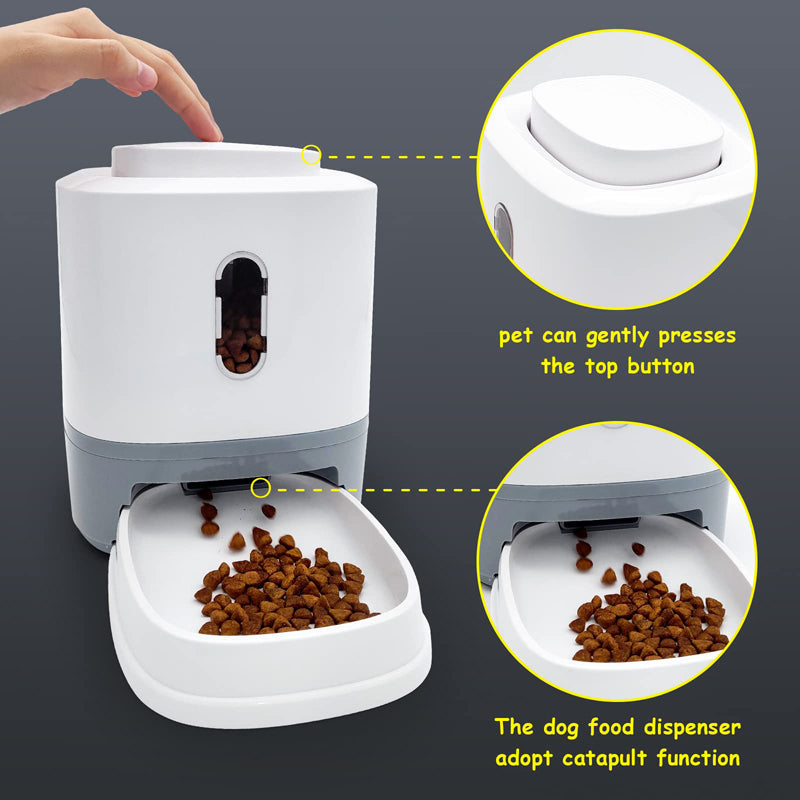 pet can gently presses the top button

The dog food dispenser adopt catapult function