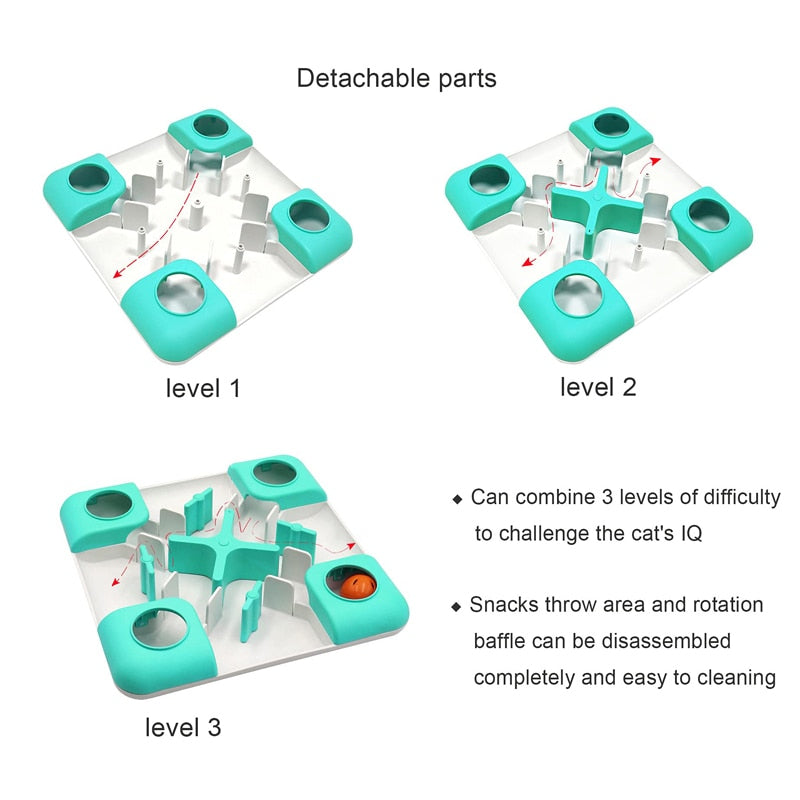 Detachable parts

level 1

level 2

level 3

◆ Can combine 3 levels of difficulty to challenge the cat's IQ

◆ Snacks throw area and rotation baffle can be disassembled completely and easy to cleaning