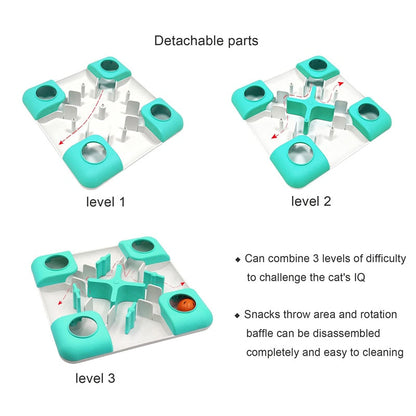 Detachable parts

level 1

level 2

level 3

◆ Can combine 3 levels of difficulty to challenge the cat's IQ

◆ Snacks throw area and rotation baffle can be disassembled completely and easy to cleaning