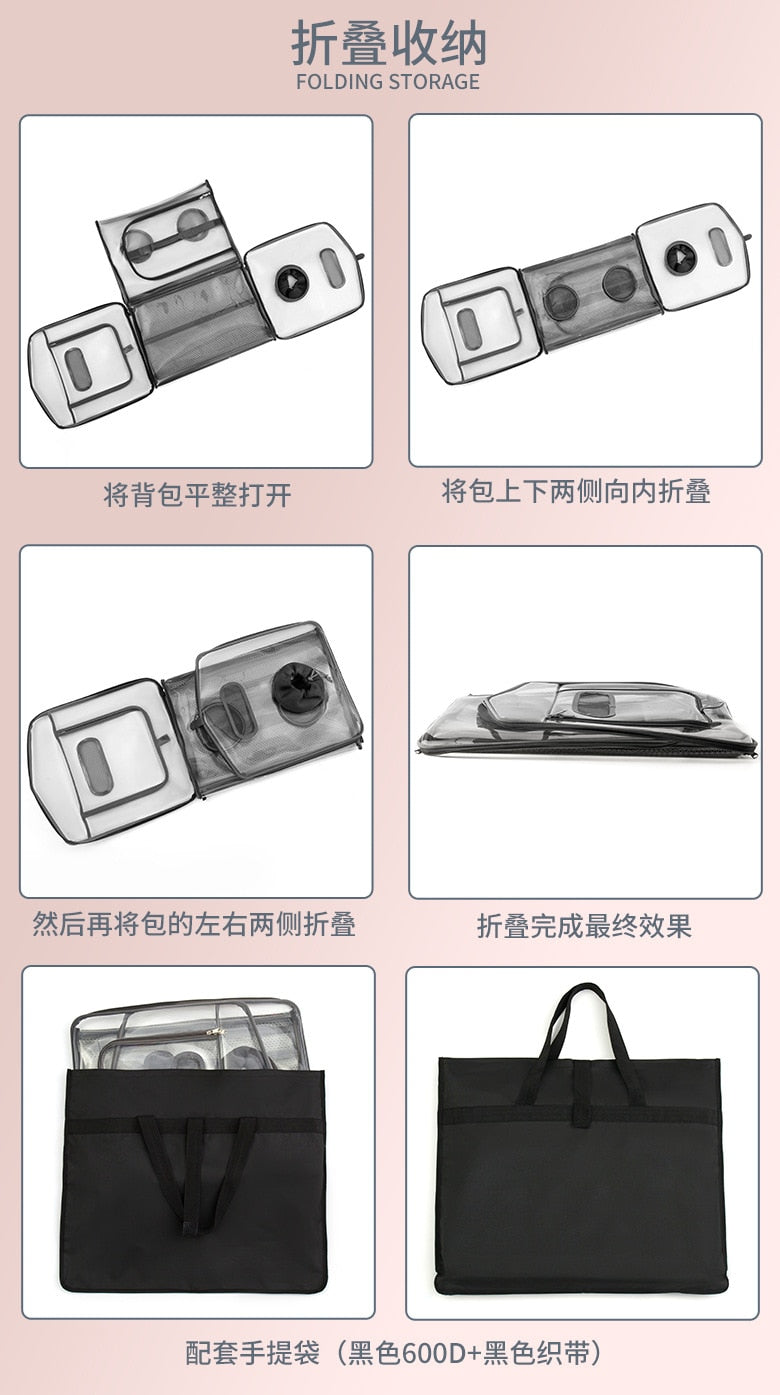 折叠收纳
FOLDING STORAGE

将背包平整打开

将包上下两侧向内折叠

然后再将包的左右两侧折叠

折叠完成最终效果

配套手提袋（黑色600D+黑色织带）