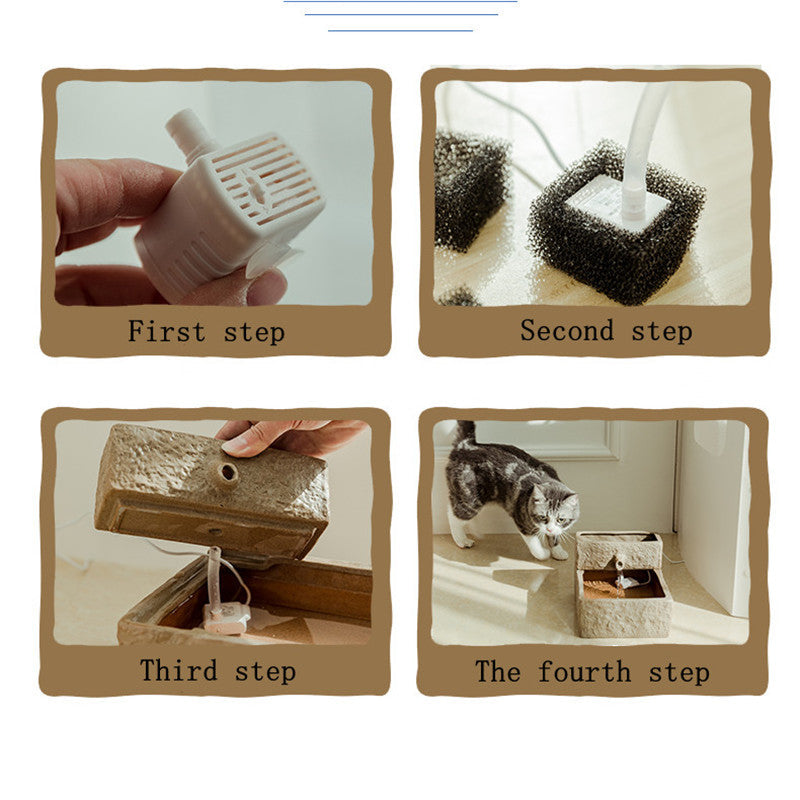 First step

Second step

Third step

The fourth step