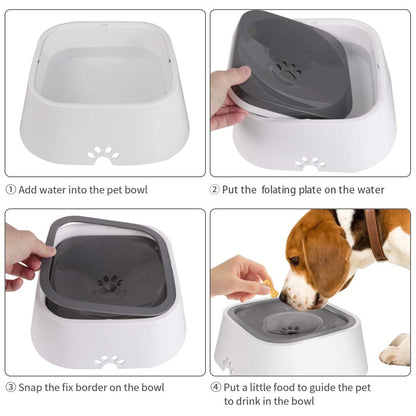 ① Add water into the pet bowl

② Put the folating plate on the water

③ Snap the fix border on the bowl

④ Put a little food to guide the pet to drink in the bowl