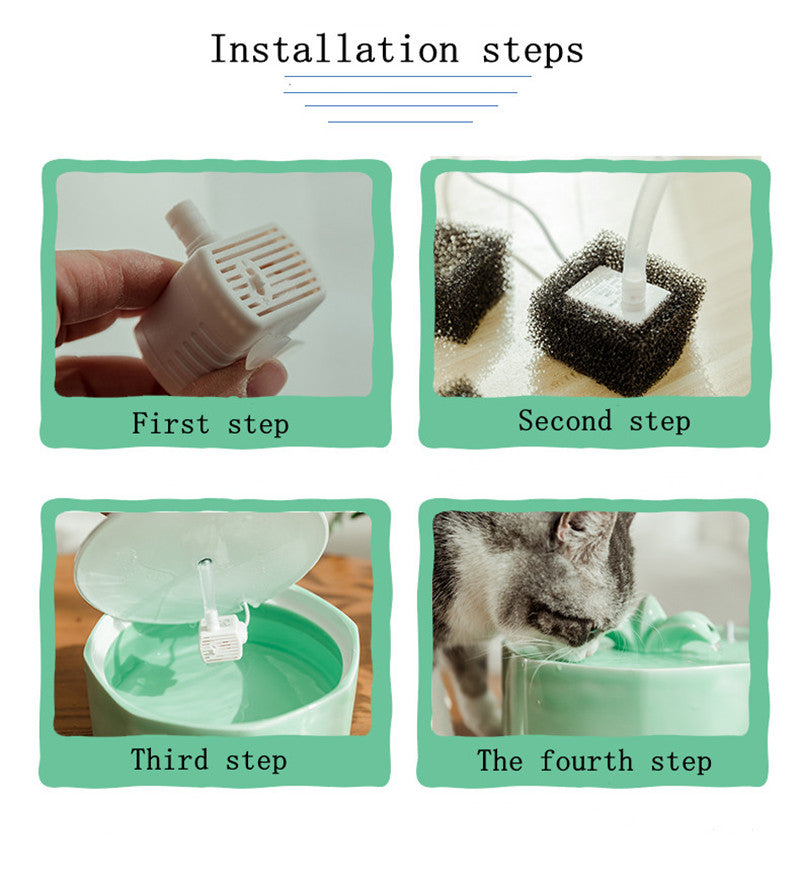 Installation steps

First step

Second step

Third step

The fourth step